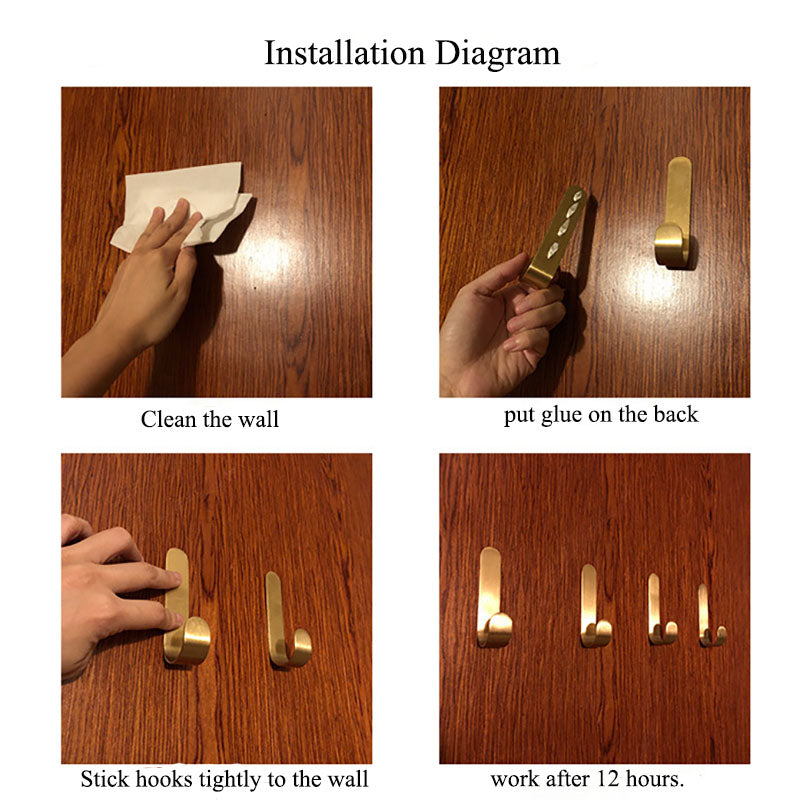 Installation Diagram

Clean the wall

put glue on the back

Stick hooks tightly to the wall

work after 12 hours.